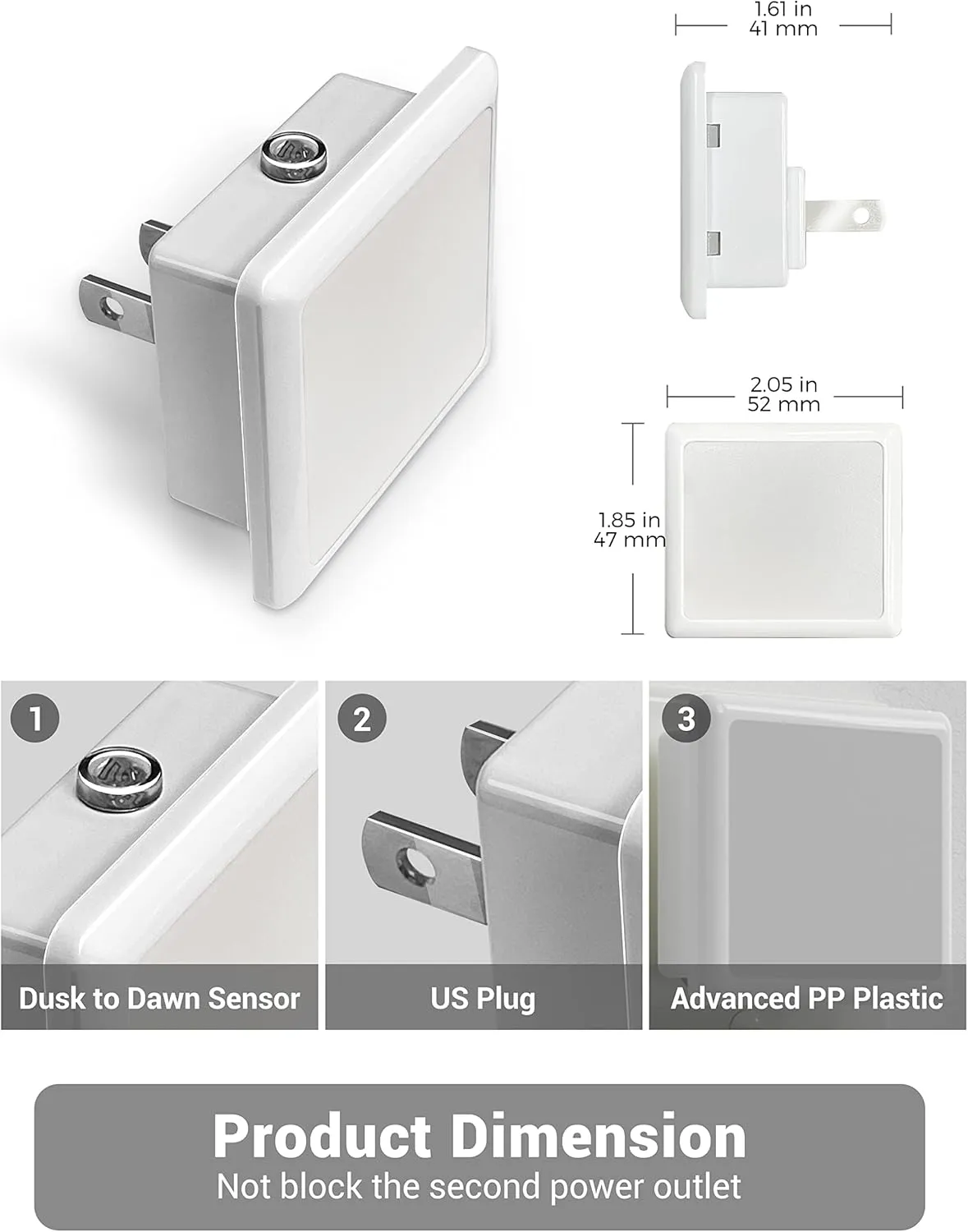 1.61 in
41 mm

2.05 in
52 mm

1.85 in
47 mm

1
Dusk to Dawn Sensor

2
US Plug

3
Advanced PP Plastic

Product Dimension
Not block the second power outlet