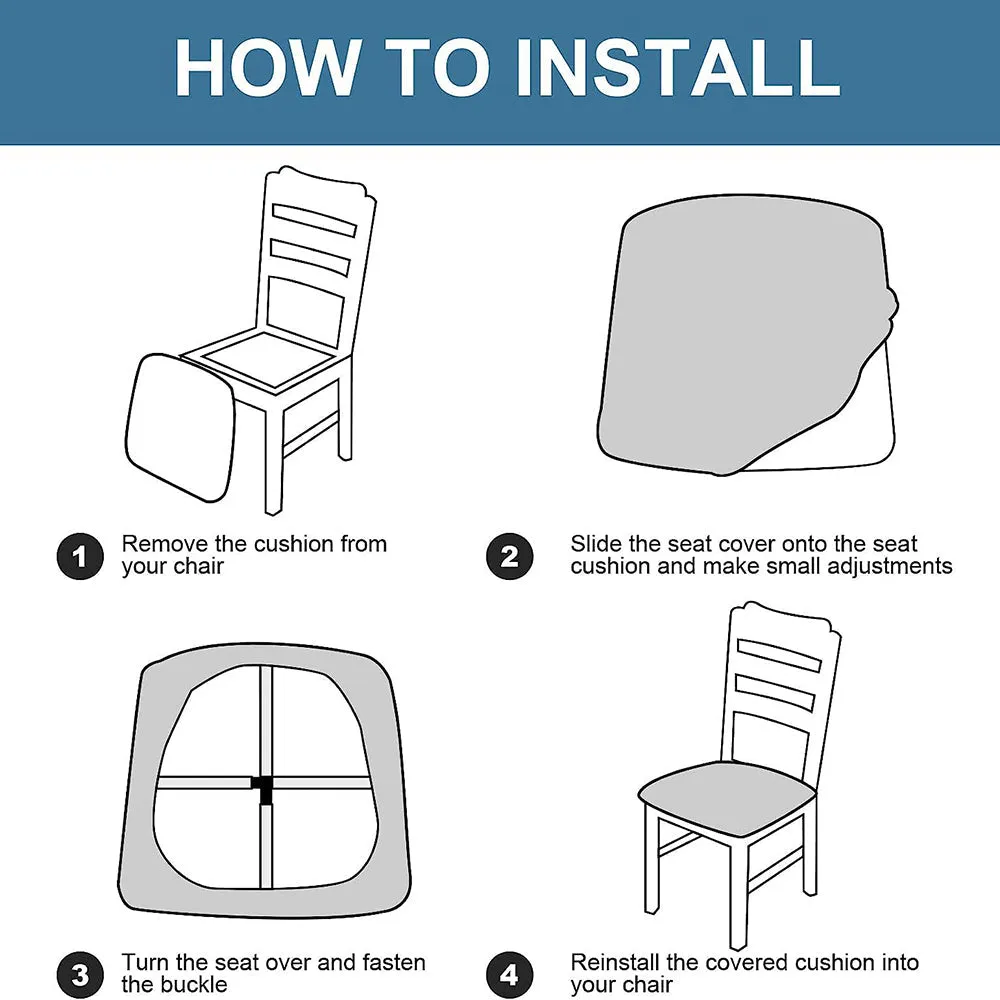 HOW TO INSTALL

1 Remove the cushion from your chair

2 Slide the seat cover onto the seat cushion and make small adjustments

3 Turn the seat over and fasten the buckle

4 Reinstall the covered cushion into your chair